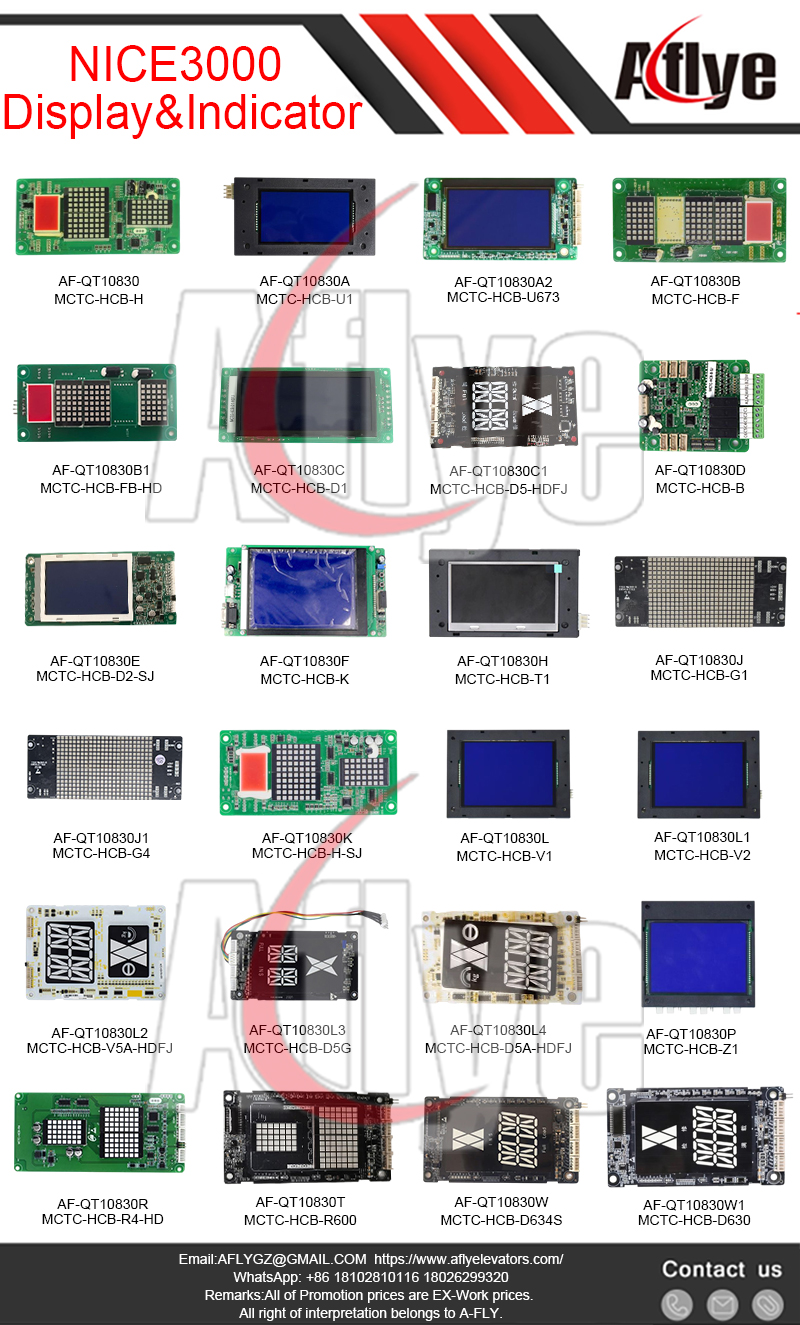 NICE3000
Display&Indicator

Aflye

AF-QT10830
MCTC-HCB-H

AF-QT10830A
MCTC-HCB-U1

AF-QT10830A2
MCTC-HCB-U673

AF-QT10830B
MCTC-HCB-F

AF-QT10830B1
MCTC-HCB-FB-HD

AF-QT10830C
MCTC-HCB-D1

AF-QT10830C1
MCTC-HCB-D5-HDFJ

AF-QT10830D
MCTC-HCB-B

AF-QT10830E
MCTC-HCB-D2-SJ

AF-QT10830F
MCTC-HCB-K

AF-QT10830H
MCTC-HCB-T1

AF-QT10830J
MCTC-HCB-G1

AF-QT10830J1
MCTC-HCB-G4

AF-QT10830K
MCTC-HCB-H-SJ

AF-QT10830L
MCTC-HCB-V1

AF-QT10830L1
MCTC-HCB-V2

AF-QT10830L2
MCTC-HCB-V5A-HDFJ

AF-QT10830L3
MCTC-HCB-D5G

AF-QT10830L4
MCTC-HCB-D5A-HDFJ

AF-QT10830P
MCTC-HCB-Z1

AF-QT10830R
MCTC-HCB-R4-HD

AF-QT10830T
MCTC-HCB-R600

AF-QT10830W
MCTC-HCB-D634S

AF-QT10830W1
MCTC-HCB-D630

Email:AFLYGZ@GMAIL.COM https://www.aflyelevators.com/
WhatsApp: +86 18102810116 18026299320
Remarks:All of Promotion prices are EX-Work prices.
All right of interpretation belongs to A-FLY.

Contact us