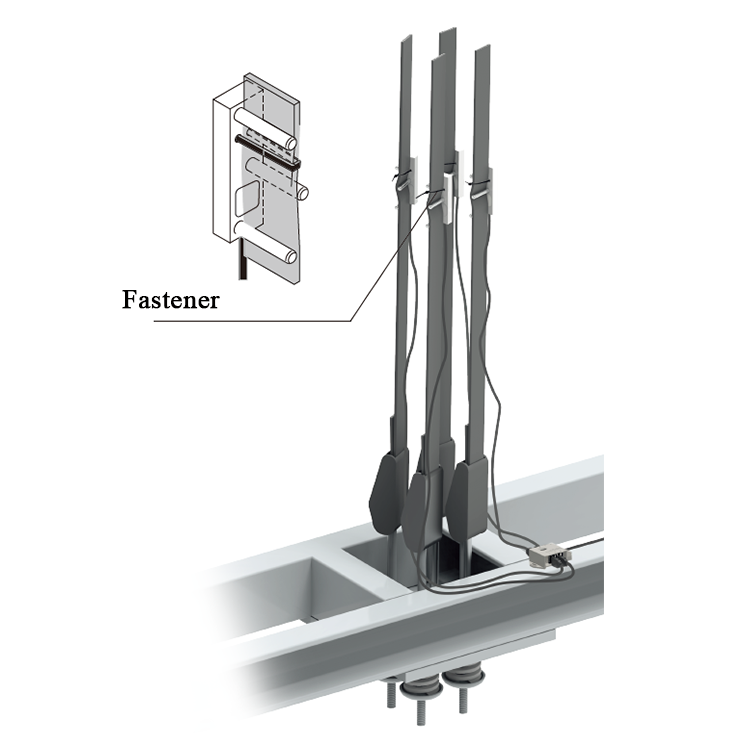 Fastener