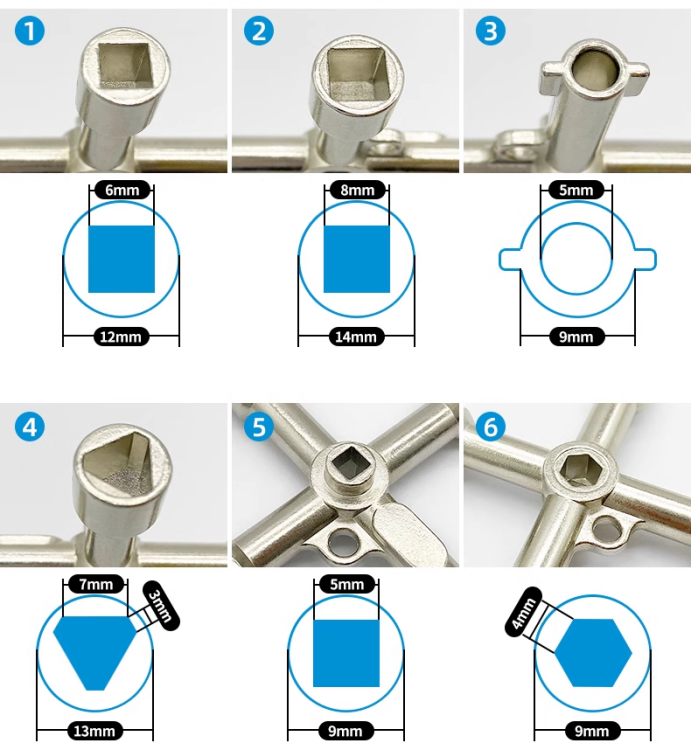 1

6mm

12mm

2

8mm

14mm

3

5mm

9mm

4

7mm

3mm

13mm

5

5mm

9mm

6

4mm

9mm