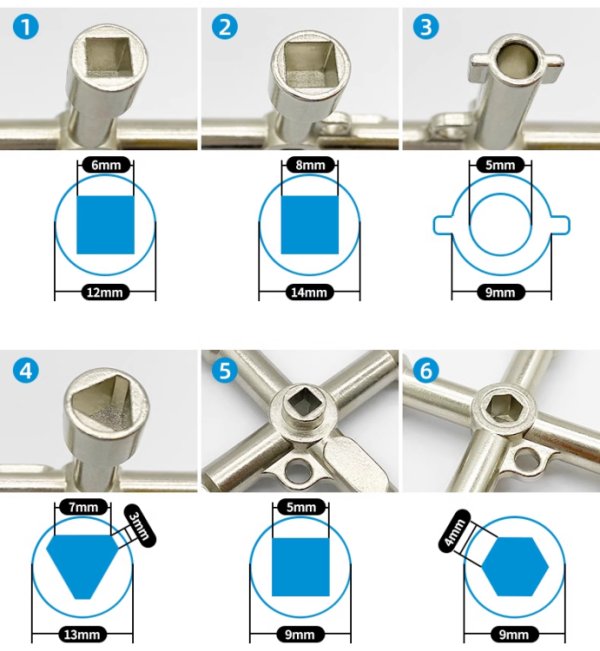 1
6mm
12mm

2
8mm
14mm

3
5mm
9mm

4
7mm
3mm
13mm

5
5mm
9mm

6
4mm
9mm